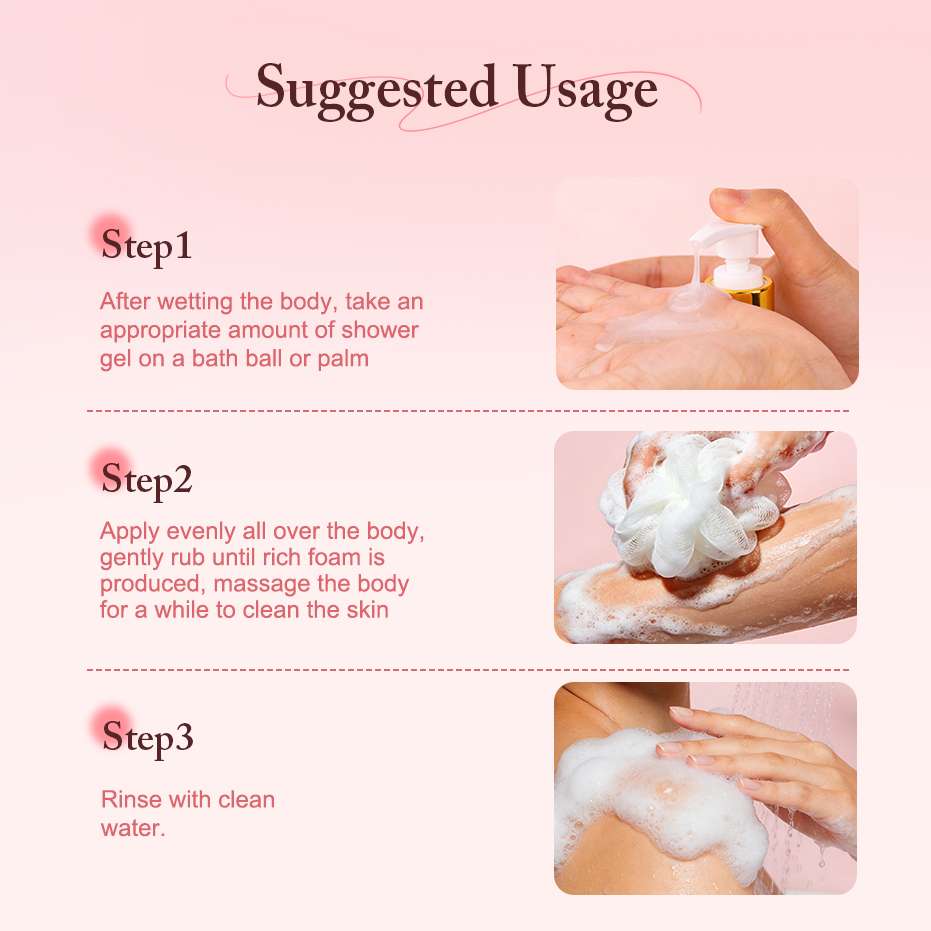 Suggested Usage

Step1

After wetting the body, take an appropriate amount of shower gel on a bath ball or palm

Step2

Apply evenly all over the body, gently rub until rich foam is produced, massage the body for a while to clean the skin

Step3

Rinse with clean water.