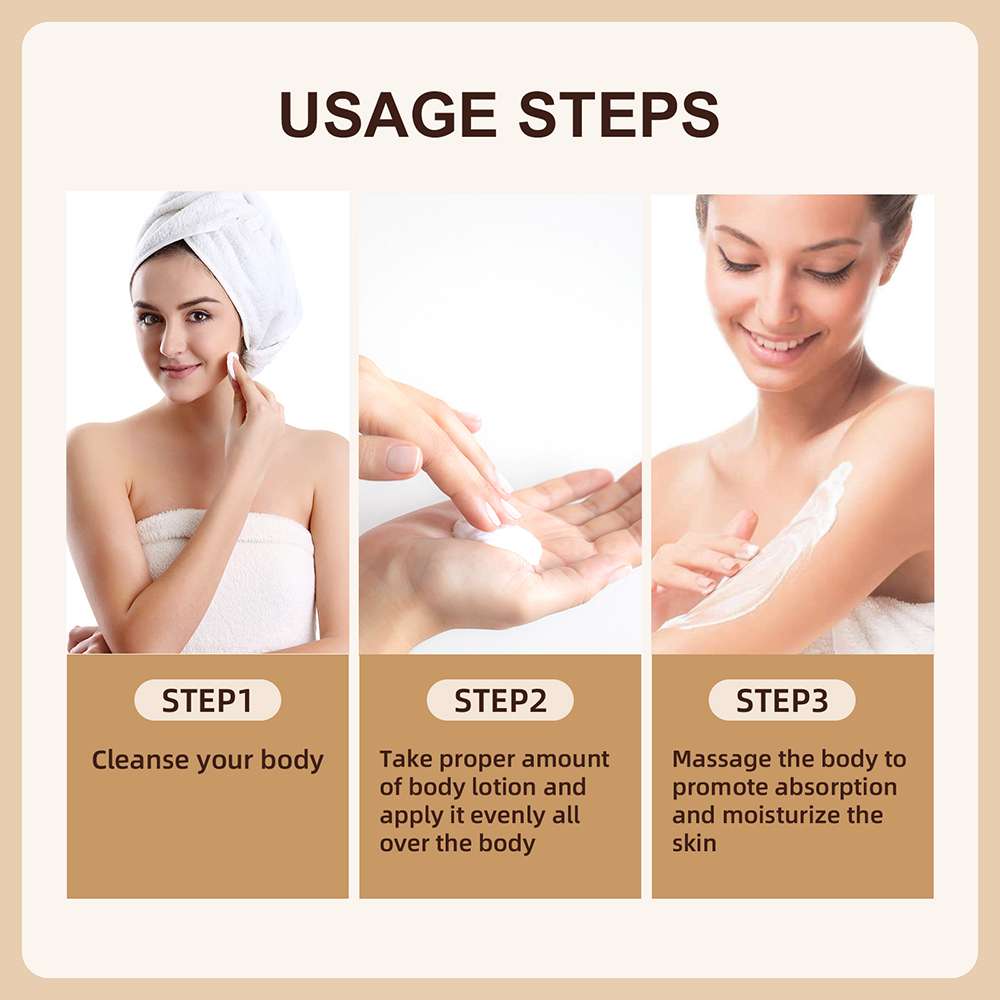 USAGE STEPS

STEP1

Cleanse your body

STEP2

Take proper amount of body lotion and apply it evenly all over the body

STEP3

Massage the body to promote absorption and moisturize the skin