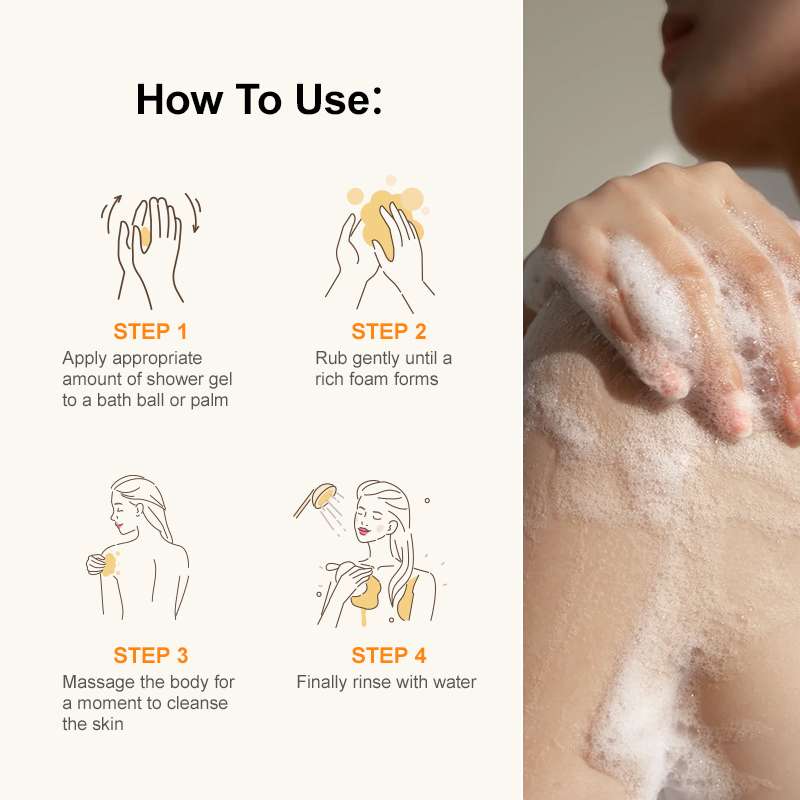 How To Use:

STEP 1
Apply appropriate amount of shower gel to a bath ball or palm

STEP 2
Rub gently until a rich foam forms

STEP 3
Massage the body for a moment to cleanse the skin

STEP 4
Finally rinse with water